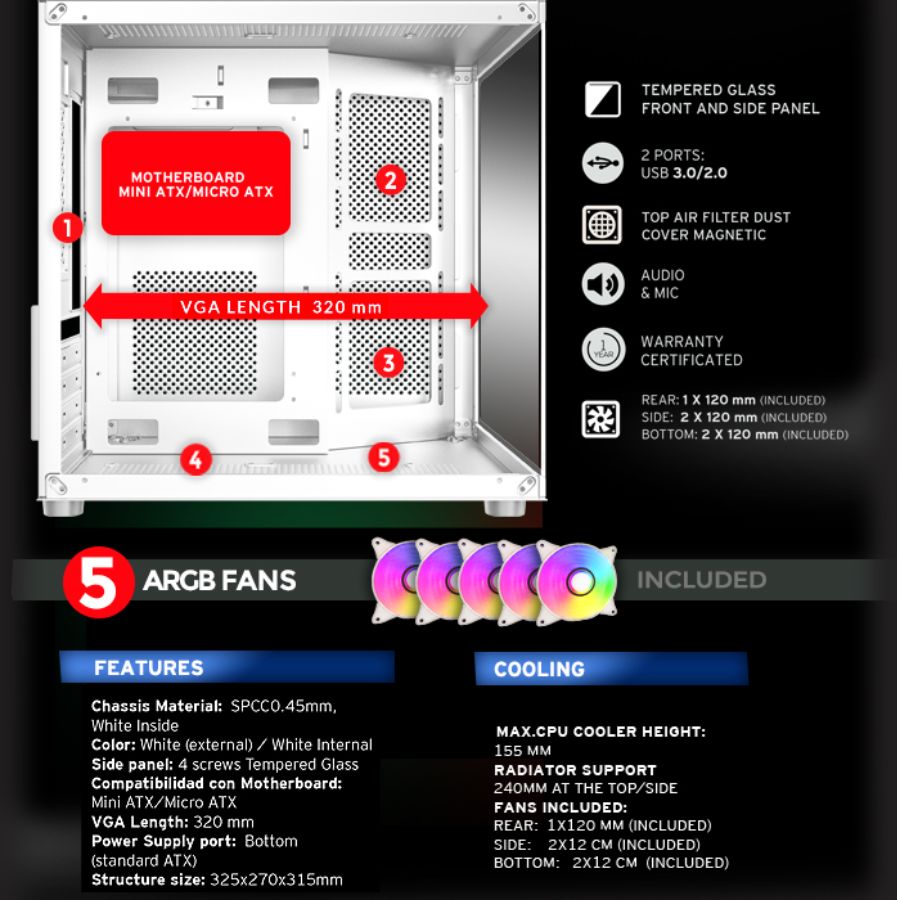 MOTHERBOARD
MINI ATX/MICRO ATX

1

2

VGA LENGTH 320 mm

3

4

5

TEMPERED GLASS
FRONT AND SIDE PANEL

2 PORTS:
USB 3.0/2.0

TOP AIR FILTER DUST
COVER MAGNETIC

AUDIO
& MIC

1 YEAR

WARRANTY
CERTIFICATED

REAR: 1 X 120 mm (INCLUDED)
SIDE: 2 X 120 mm (INCLUDED)
BOTTOM: 2 X 120 mm (INCLUDED)

5 ARGB FANS INCLUDED

FEATURES

Chassis Material: SPCC0.45mm, White Inside
Color: White (external) / White Internal
Side panel: 4 screws Tempered Glass
Compatibilidad con Motherboard: Mini ATX/Micro ATX
VGA Length: 320 mm
Power Supply port: Bottom (standard ATX)
Structure size: 325x270x315mm

COOLING

MAX.CPU COOLER HEIGHT:
155 MM
RADIATOR SUPPORT
240MM AT THE TOP/SIDE
FANS INCLUDED:
REAR: 1X120 MM (INCLUDED)
SIDE: 2X12 CM (INCLUDED)
BOTTOM: 2X12 CM (INCLUDED)